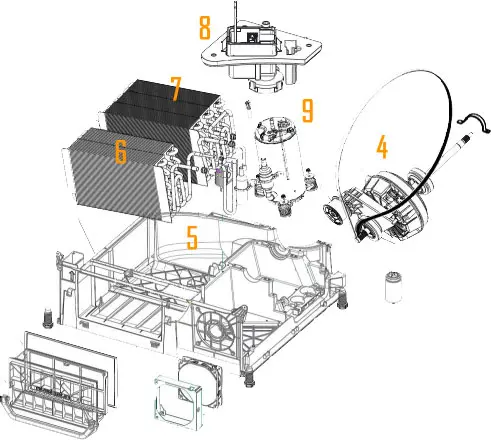 8
7
9
6
4
5