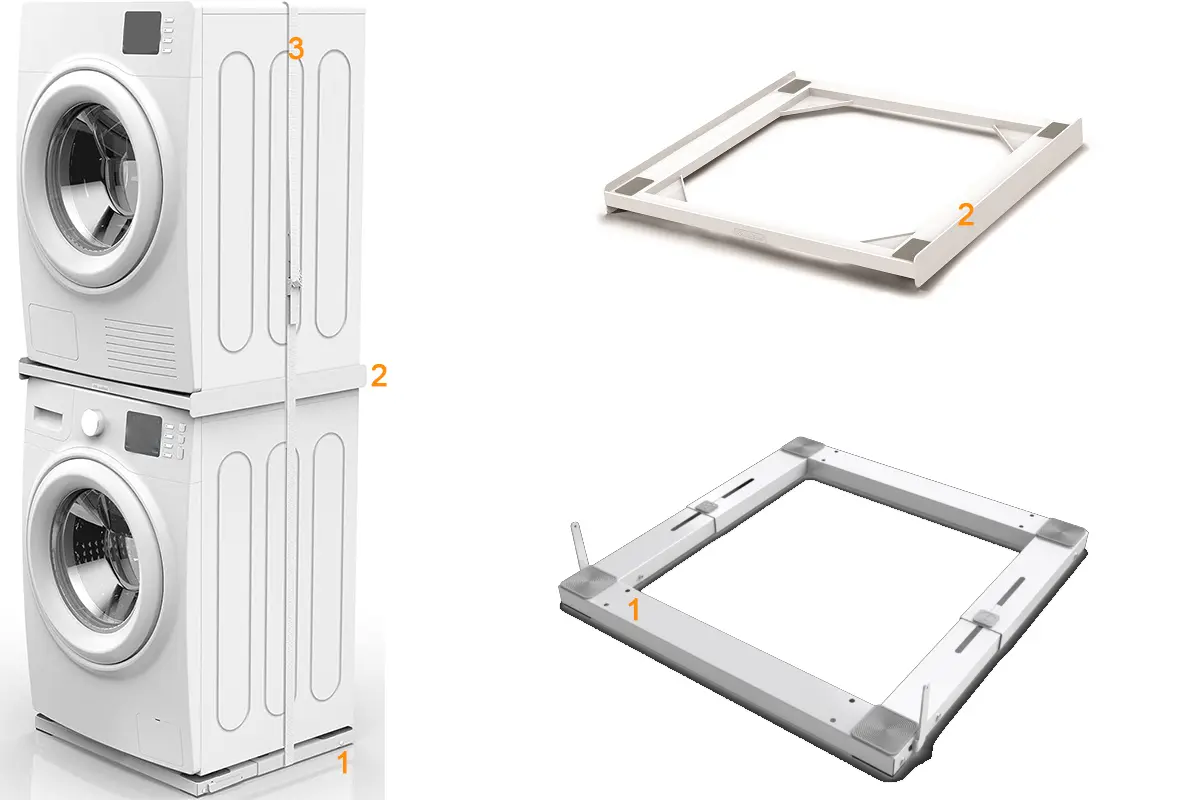 3
2
1
2
1