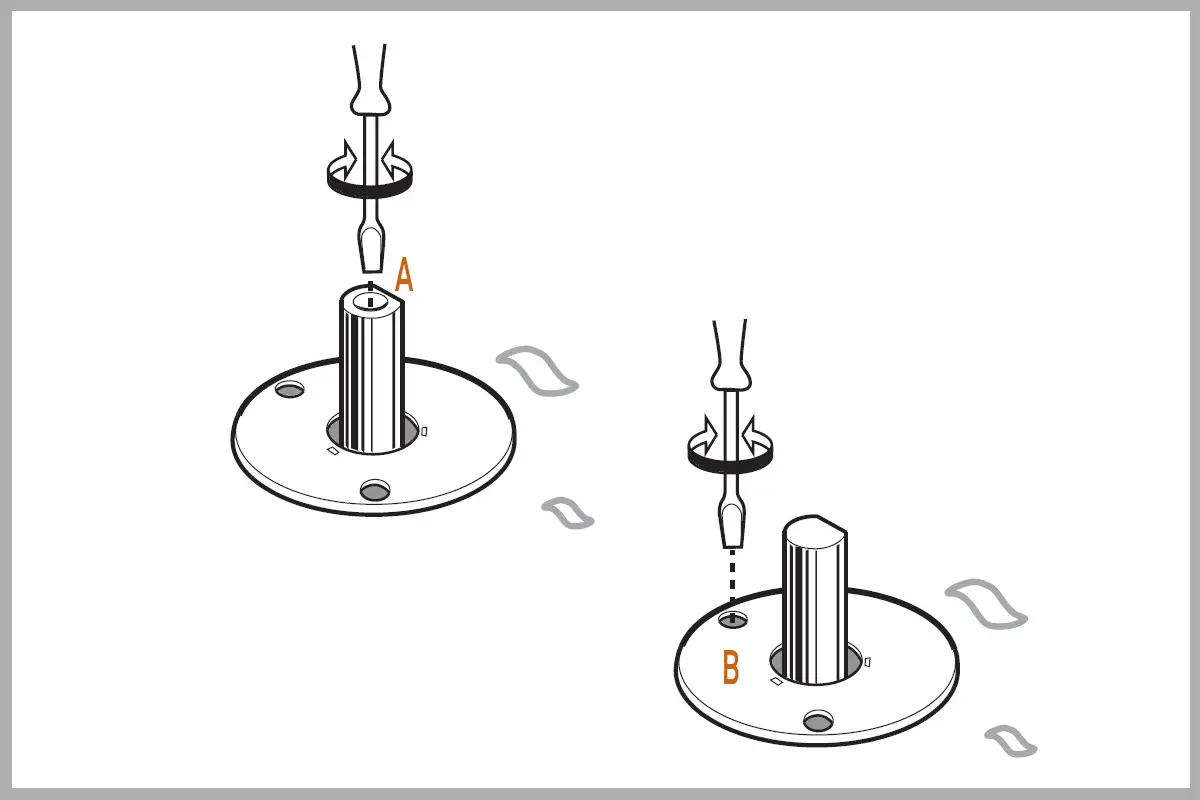 A

B